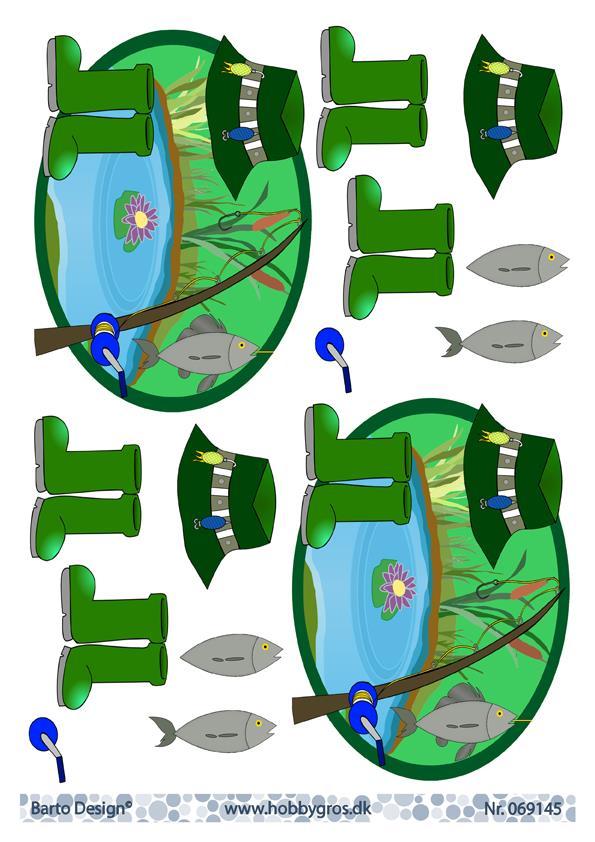 Barto Design© www.hobbygros.dk Nr. 069145