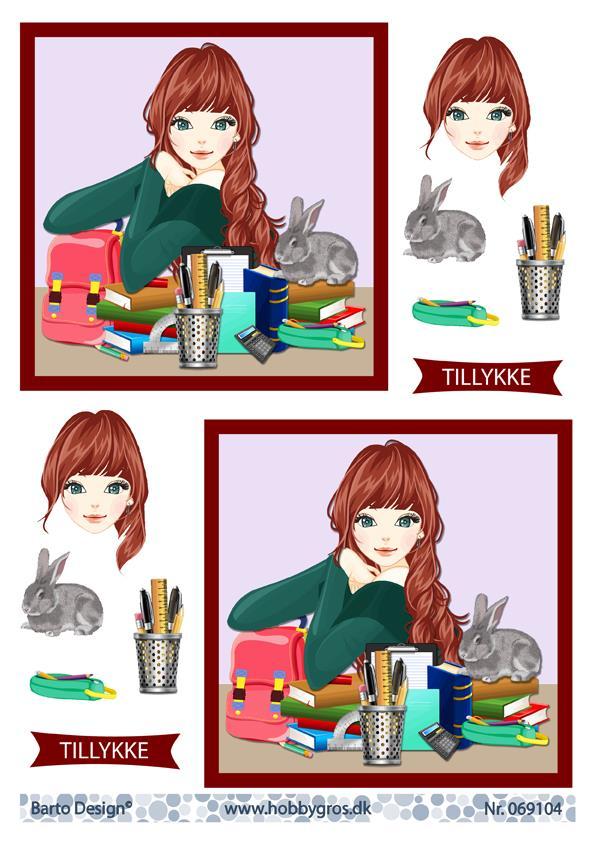 TILLYKKE

TILLYKKE

Barto Design© www.hobbygros.dk Nr. 069104